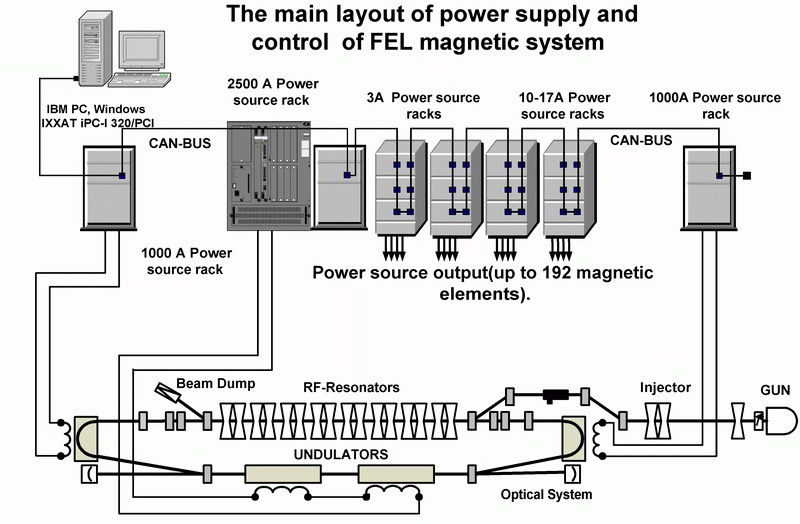 The main layout of power supply and control of FEL magnetic system

IBM PC, Windows IXXAT iPC-I 320/PCI

2500 A Power source rack

3A Power source racks

10-17A Power source racks

1000A Power source rack

CAN-BUS

CAN-BUS

1000 A Power source rack

Power source output(up to 192 magnetic elements).

Beam Dump

RF-Resonators

Injector

GUN

UNDULATORS

Optical System