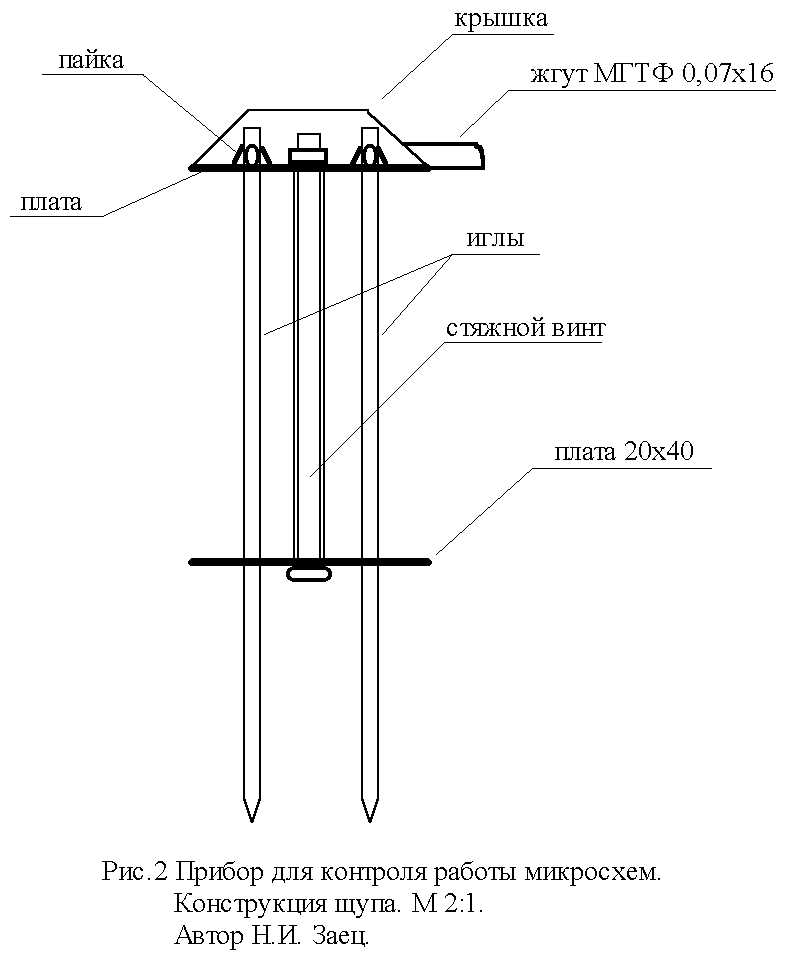 крышка

пайка

жгут МГТФ 0,07х16

плата

иглы

стяжной винт

плата 20х40

Рис.2 Прибор для контроля работы микросхем.
Конструкция щупа. М 2:1.
Автор Н.И. Заец.