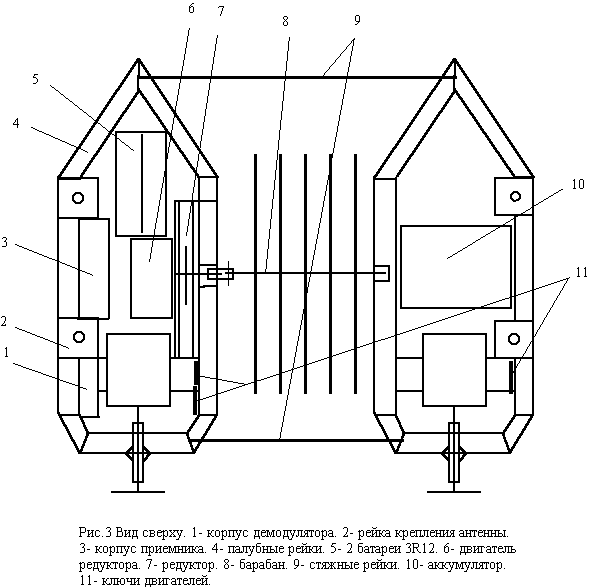 6
7
8
9
5
4
10
3
11
2
1

Рис.3 Вид сверху. 1- корпус демодулятора. 2- рейка крепления антенны. 3- корпус приемника. 4- палубные рейки. 5- 2 батареи 3R12. 6- двигатель редуктора. 7- редуктор. 8- барабан. 9- стяжные рейки. 10- аккумулятор. 11- ключи двигателей.