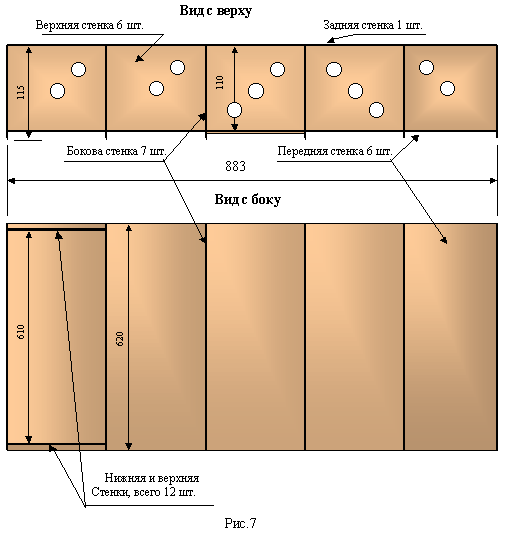 Вид с верху

Верхняя стенка 6 шт.

Задняя стенка 1 шт.

115

110

Бокова стенка 7 шт.

Передняя стенка 6 шт.

883

Вид с боку

610

620

Нижняя и верхняя
Стенки, всего 12 шт.

Рис.7